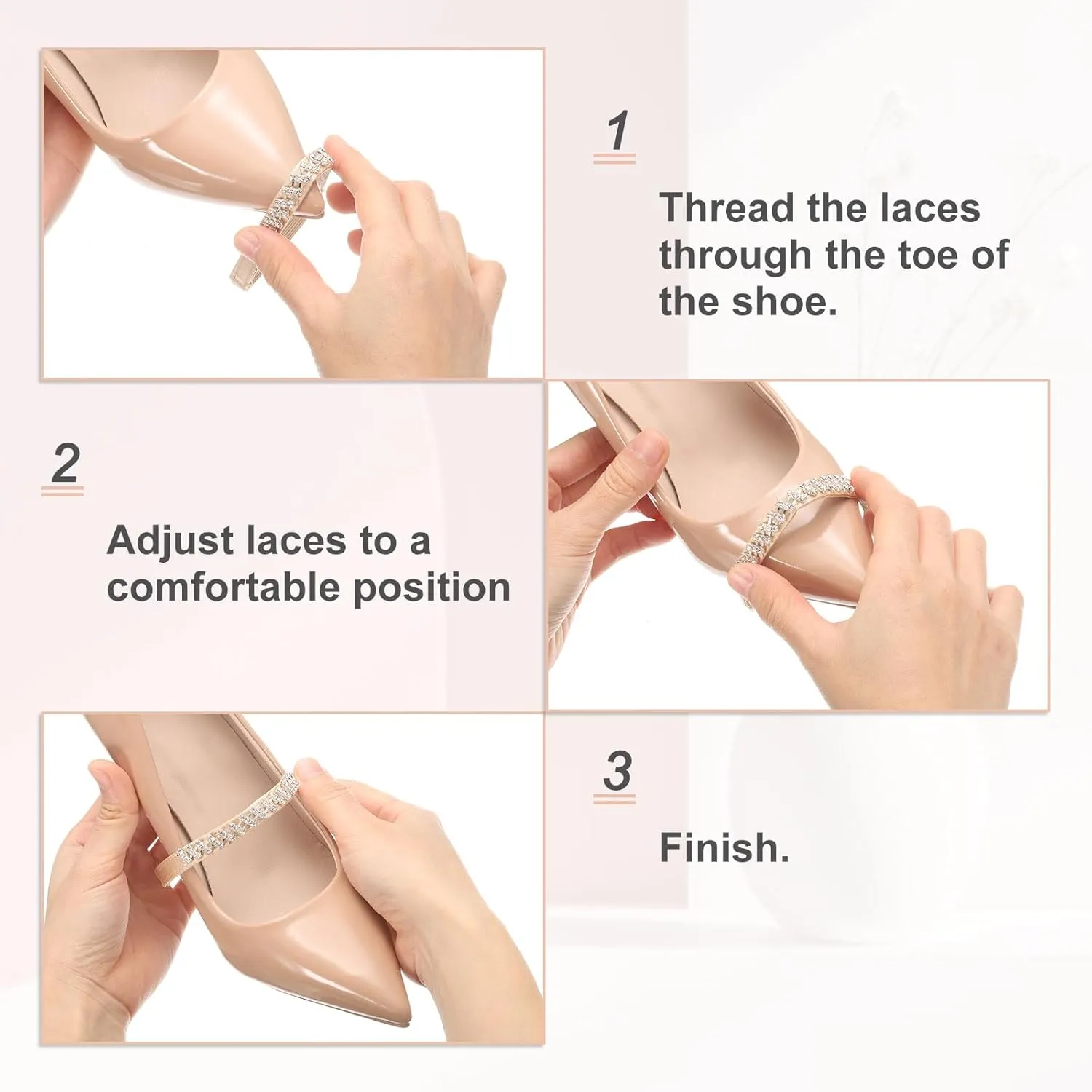 1

Thread the laces through the toe of the shoe.

2

Adjust laces to a comfortable position

3

Finish.